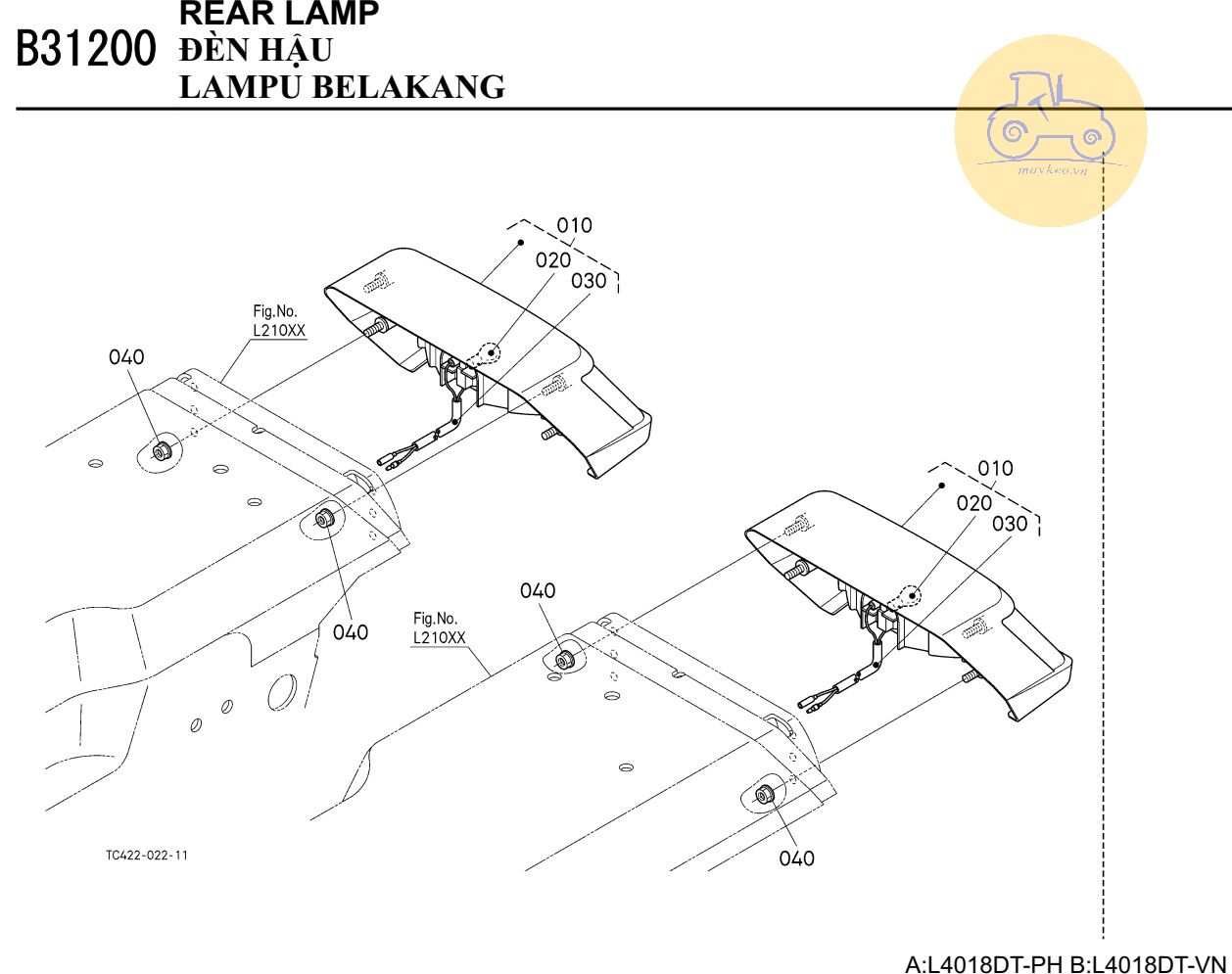 B31200 REAR LAMP
ĐÈN HẬU
LAMPU BELAKANG

maykeo.vn

010
020
030
Fig.No.
L210XX
040
040

010
020
030
040
Fig.No.
L210XX
040

TC422-022-11

A:L4018DT-PH B:L4018DT-VN